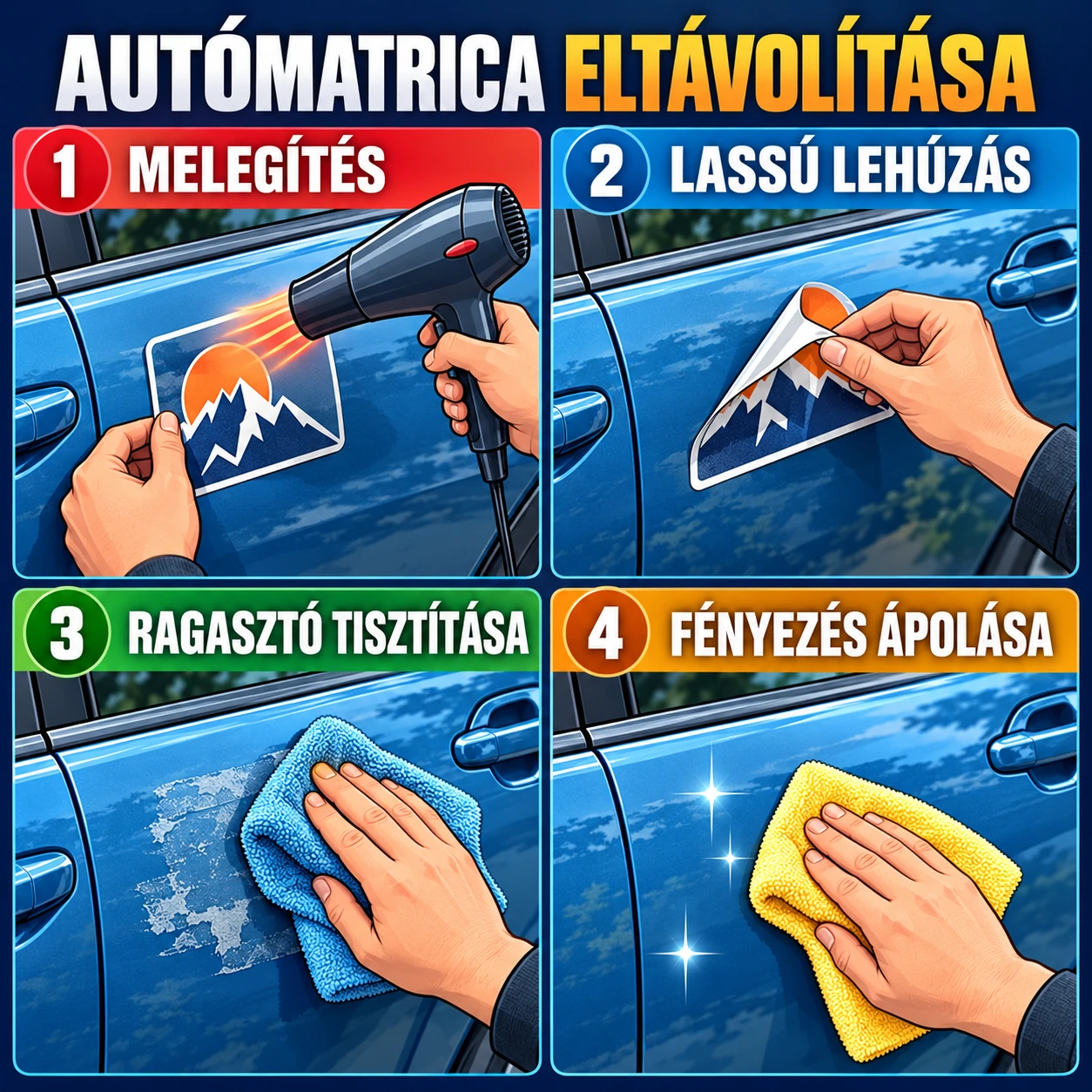 AUTÓMATRICA ELTÁVOLÍTÁSA

1 MELEGÍTÉS

2 LASSÚ LEHÚZÁS

3 RAGASZTÓ TISZTÍTÁSA

4 FÉNYEZÉS ÁPOLÁSA